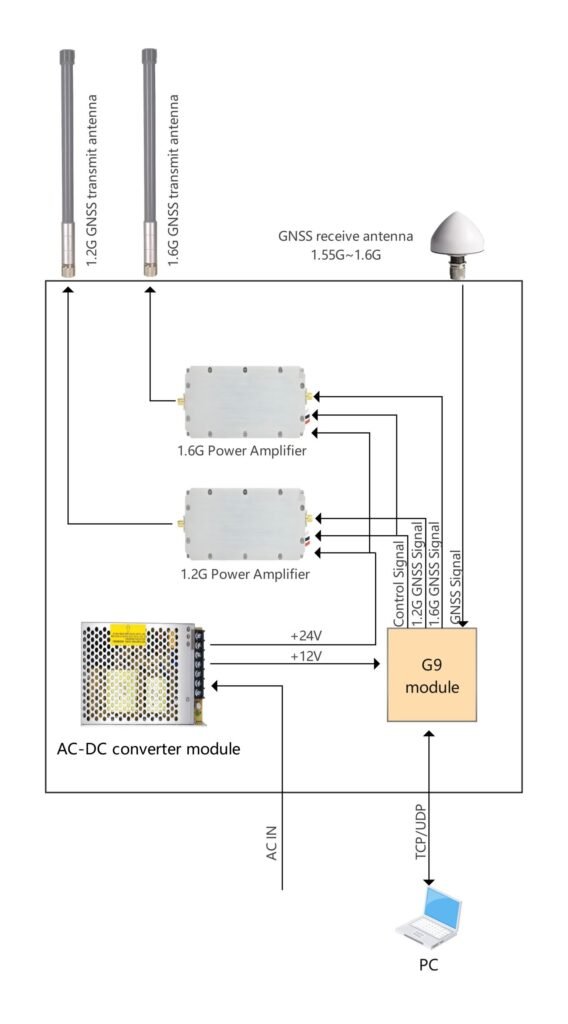 1.2G GNSS transmit antenna

1.6G GNSS transmit antenna

GNSS receive antenna
1.55G~1.6G

1.6G Power Amplifier

1.2G Power Amplifier

Control Signal

1.2G GNSS Signal

1.6G GNSS Signal

GNSS Signal

+24V

+12V

G9
module

AC-DC converter module

AC IN

TCP/UDP

PC